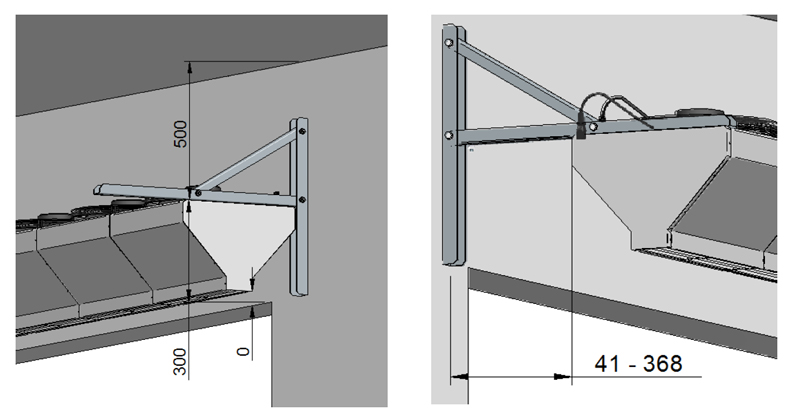 500

300

0

41 - 368