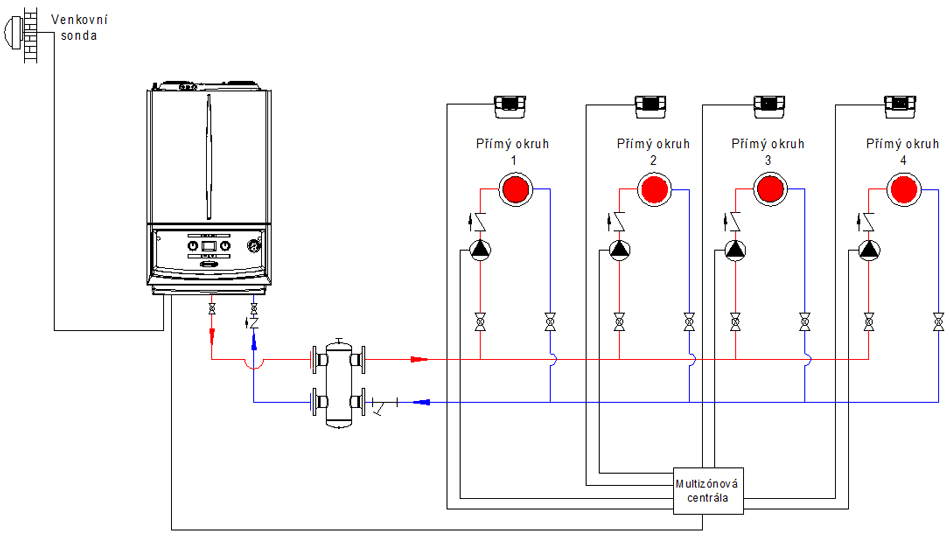 Venkovní sonda

Přímý okruh 1

Přímý okruh 2

Přímý okruh 3

Přímý okruh 4

Multizónová centrála